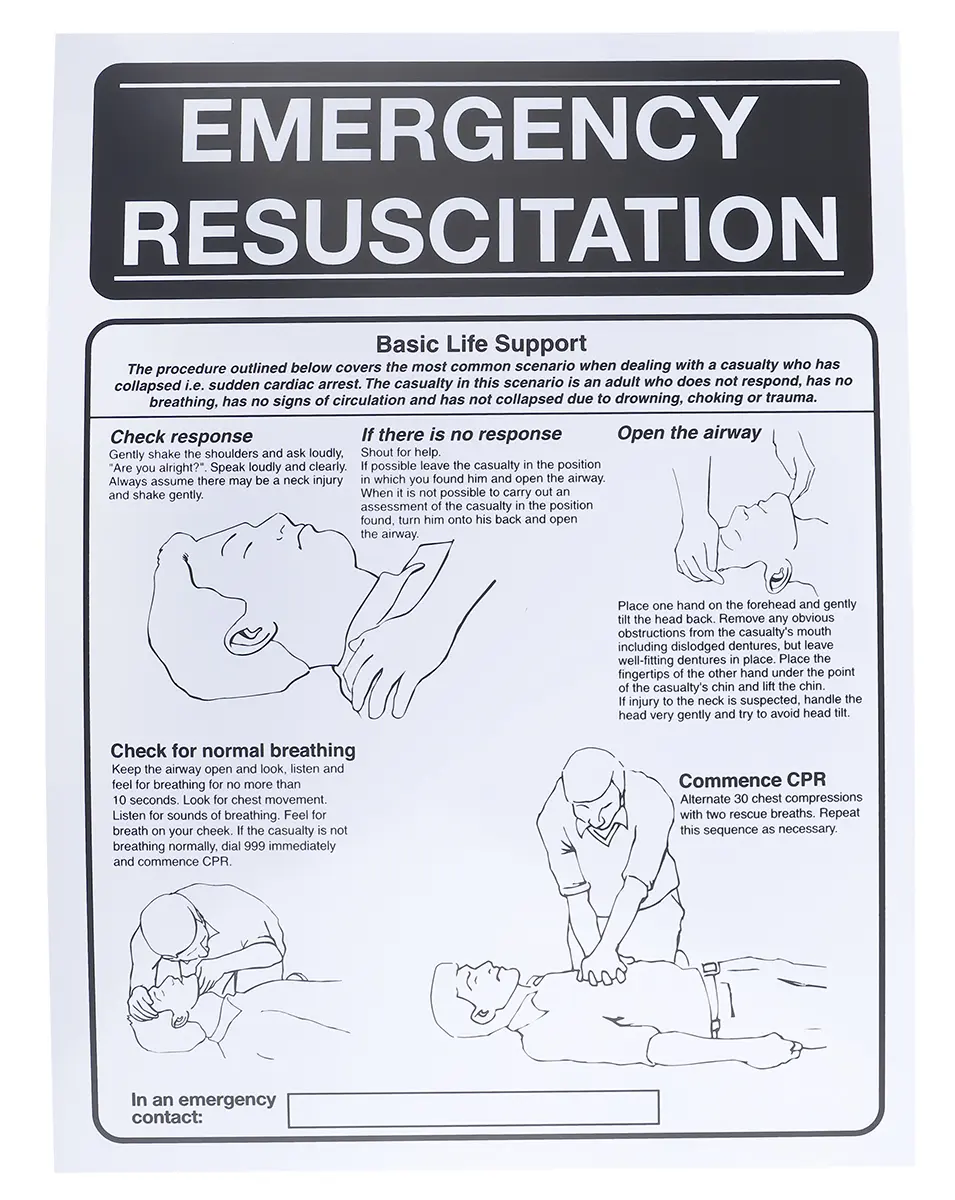 EMERGENCY RESUSCITATION

Basic Life Support

The procedure outlined below covers the most common scenario when dealing with a casualty who has collapsed i.e. sudden cardiac arrest. The casualty in this scenario is an adult who does not respond, has no breathing, has no signs of circulation and has not collapsed due to drowning, choking or trauma.

Check response
Gently shake the shoulders and ask loudly, "Are you alright?". Speak loudly and clearly. Always assume there may be a neck injury and shake gently.

If there is no response
Shout for help.
If possible leave the casualty in the position in which you found him and open the airway. When it is not possible to carry out an assessment of the casualty in the position found, turn him onto his back and open the airway.

Open the airway
Place one hand on the forehead and gently tilt the head back. Remove any obvious obstructions from the casualty's mouth including dislodged dentures, but leave well-fitting dentures in place. Place the fingertips of the other hand under the point of the casualty's chin and lift the chin.
If injury to the neck is suspected, handle the head very gently and try to avoid head tilt.

Check for normal breathing
Keep the airway open and look, listen and feel for breathing for no more than 10 seconds. Look for chest movement. Listen for sounds of breathing. Feel for breath on your cheek. If the casualty is not breathing normally, dial 999 immediately and commence CPR.

Commence CPR
Alternate 30 chest compressions with two rescue breaths. Repeat this sequence as necessary.

In an emergency contact: